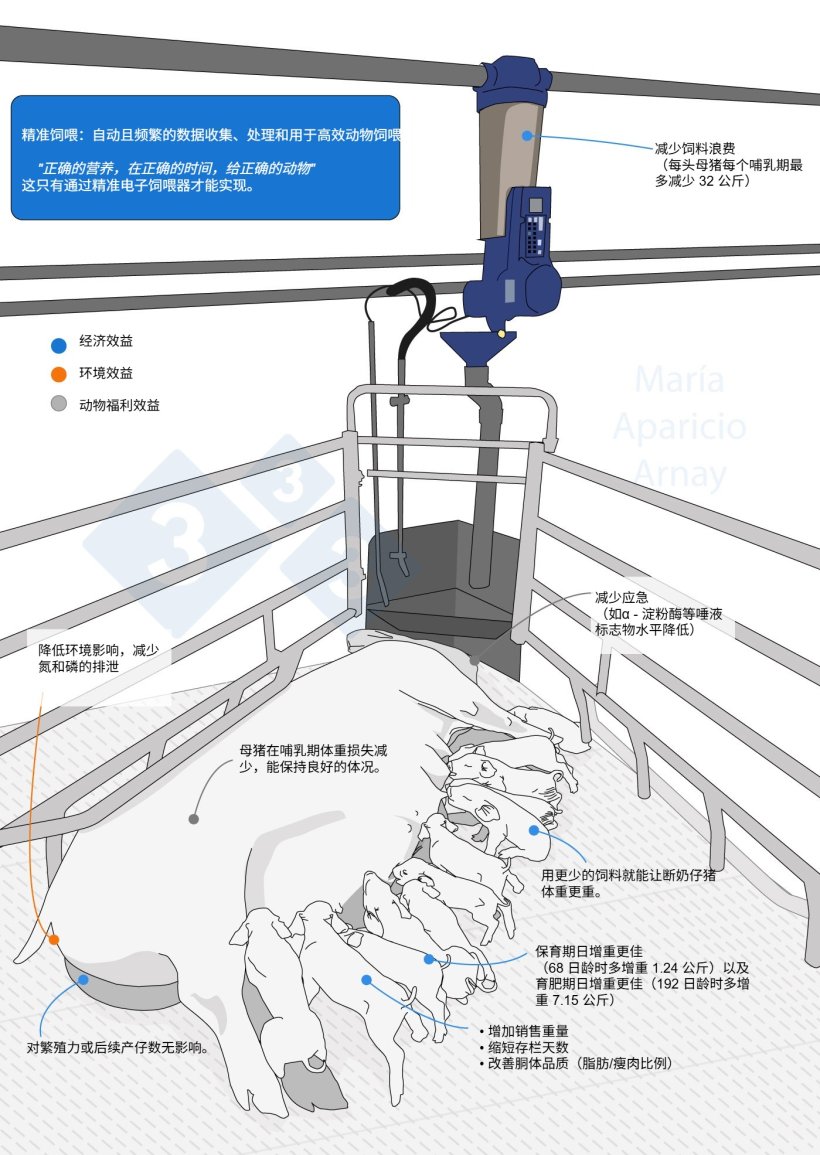 精准饲喂：自动且频繁的数据收集、处理和用于高效动物饲喂

"正确的营养，在正确的时间，给正确的动物"
这只有通过精准电子饲喂器才能实现。

减少饲料浪费
（每头母猪每个哺乳期最多减少 32 公斤）

经济效益
环境效益
动物福利效益

María Aparicio Arnay

333

减少应急
（如α - 淀粉酶等唾液标志物水平降低）

降低环境影响，减少氮和磷的排泄

母猪在哺乳期体重损失减少，能保持良好的体况。

用更少的饲料就能让断奶仔猪体重更重。

保育期日增重更佳
（68 日龄时多增重 1.24 公斤）以及育肥期日增重更佳（192 日龄时多增重 7.15 公斤）

• 增加销售重量
• 缩短存栏天数
• 改善胴体品质（脂肪/瘦肉比例）

对繁殖力或后续产仔数无影响。